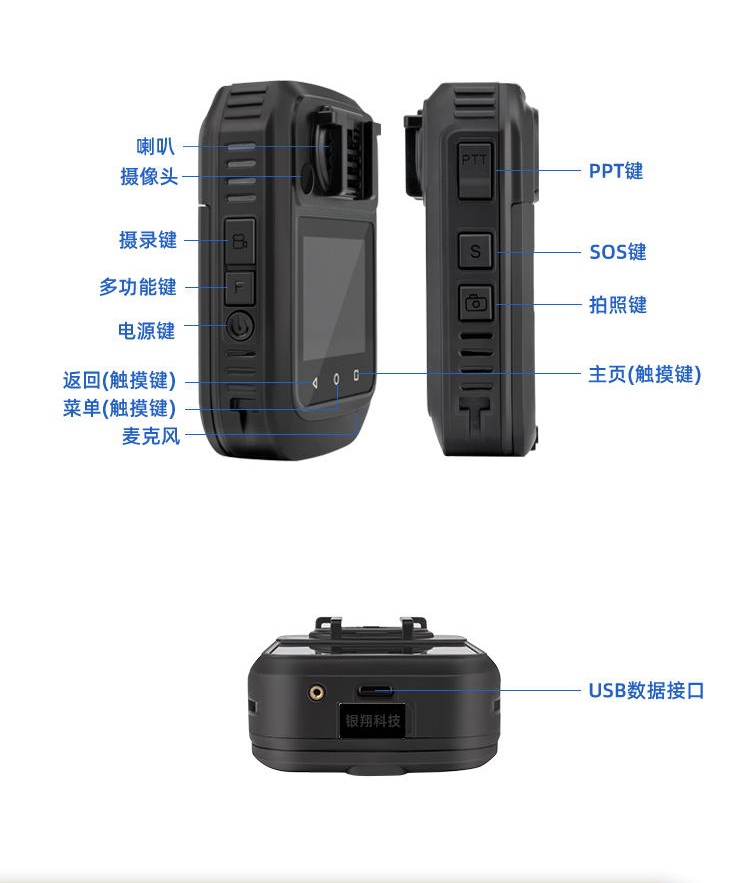 喇叭
摄像头
摄录键
多功能键
电源键
返回(触摸键)
菜单(触摸键)
麦克风

F

PTT
S

PPT键
SOS键
拍照键
主页(触摸键)

银翔科技
USB数据接口